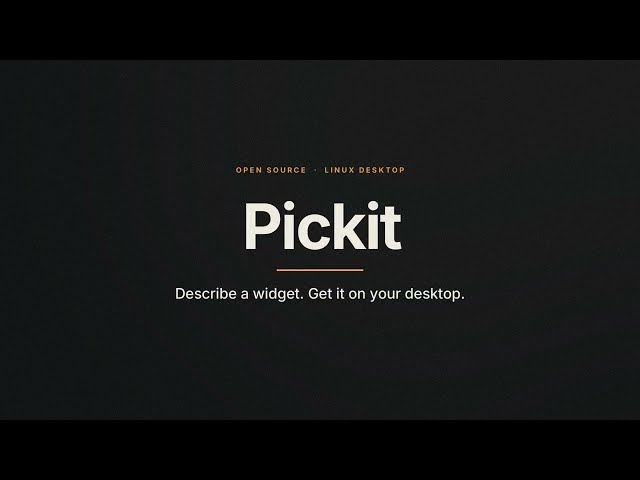 OPEN SOURCE · LINUX DESKTOP

Pickit

Describe a widget. Get it on your desktop.